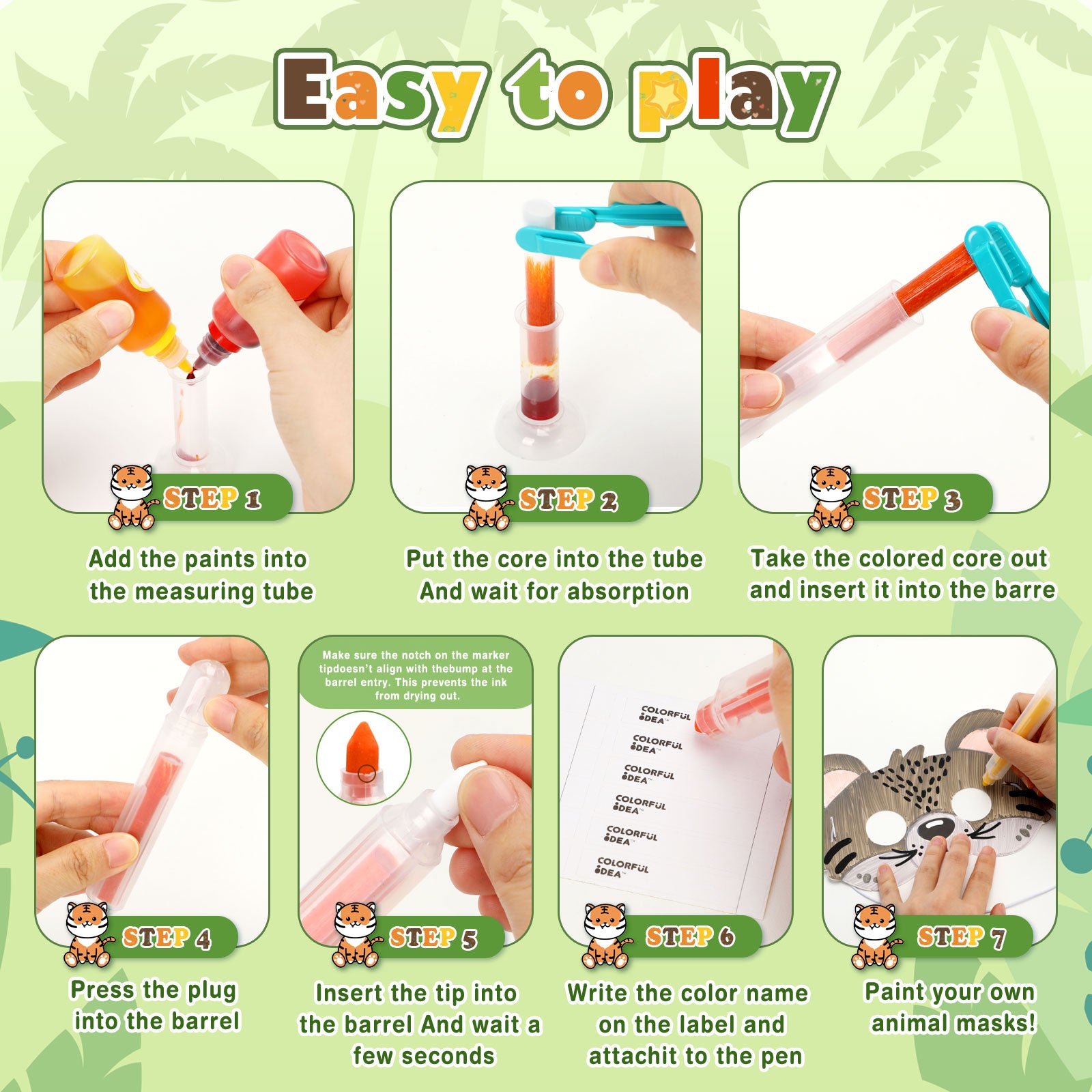 Easy to play

STEP 1
Add the paints into the measuring tube

STEP 2
Put the core into the tube And wait for absorption

STEP 3
Take the colored core out and insert it into the barre

STEP 4
Press the plug into the barrel

Make sure the notch on the marker tipdoesn't align with thebump at the barrel entry. This prevents the ink from drying out.

STEP 5
Insert the tip into the barrel And wait a few seconds

COLORFUL IDEA
COLORFUL IDEA
COLORFUL IDEA
COLORFUL IDEA
COLORFUL IDEA
COLORFUL IDEA

STEP 6
Write the color name on the label and attachit to the pen

STEP 7
Paint your own animal masks!